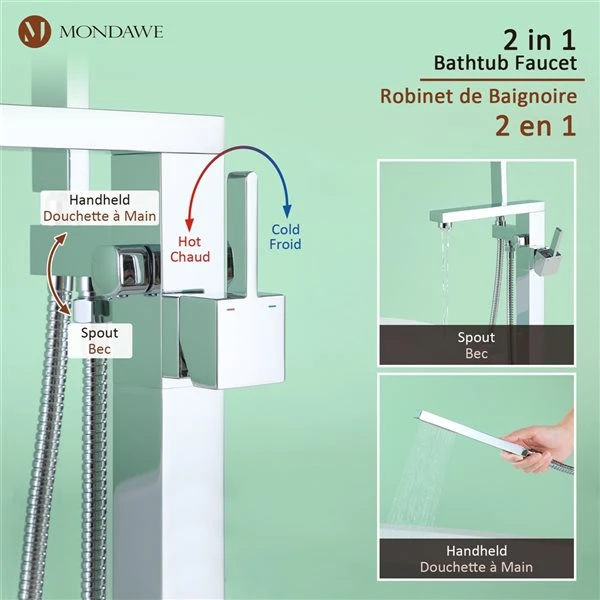 MONDAWE

2 in 1
Bathtub Faucet

Robinet de Baignoire
2 en 1

Handheld
Douchette à Main

Hot
Chaud

Cold
Froid

Spout
Bec

Spout
Bec

Handheld
Douchette à Main